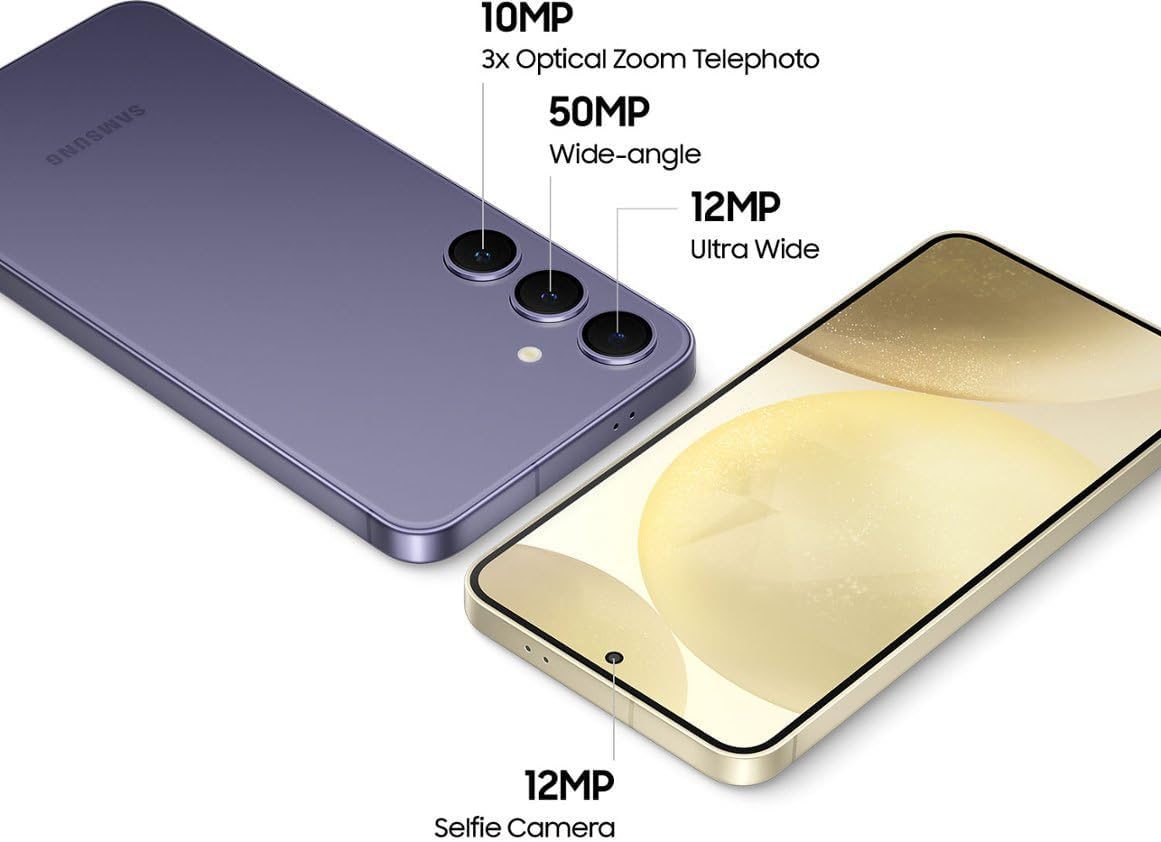 10MP
3x Optical Zoom Telephoto

50MP
Wide-angle

12MP
Ultra Wide

SAMSUNG

12MP
Selfie Camera