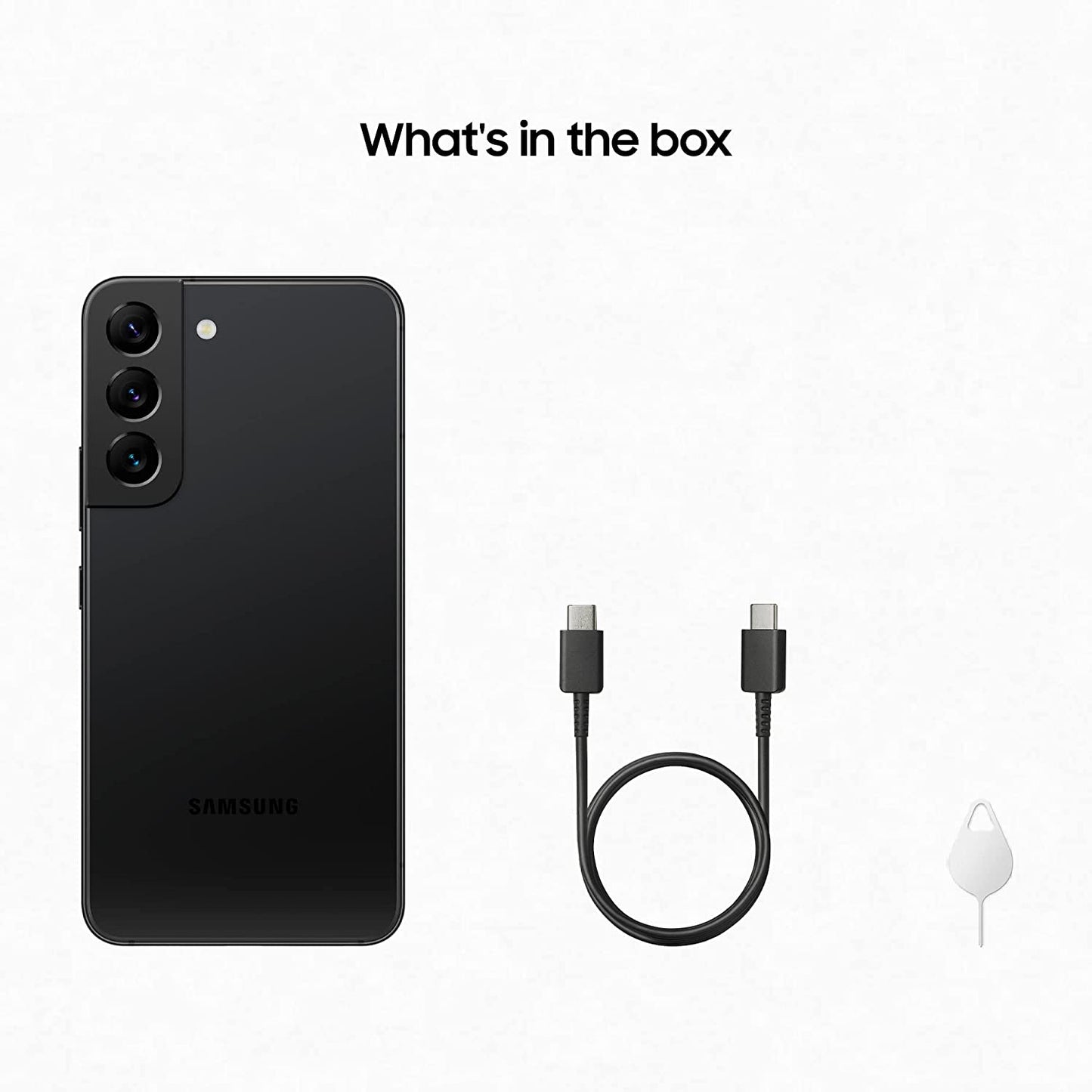 What's in the box

SAMSUNG