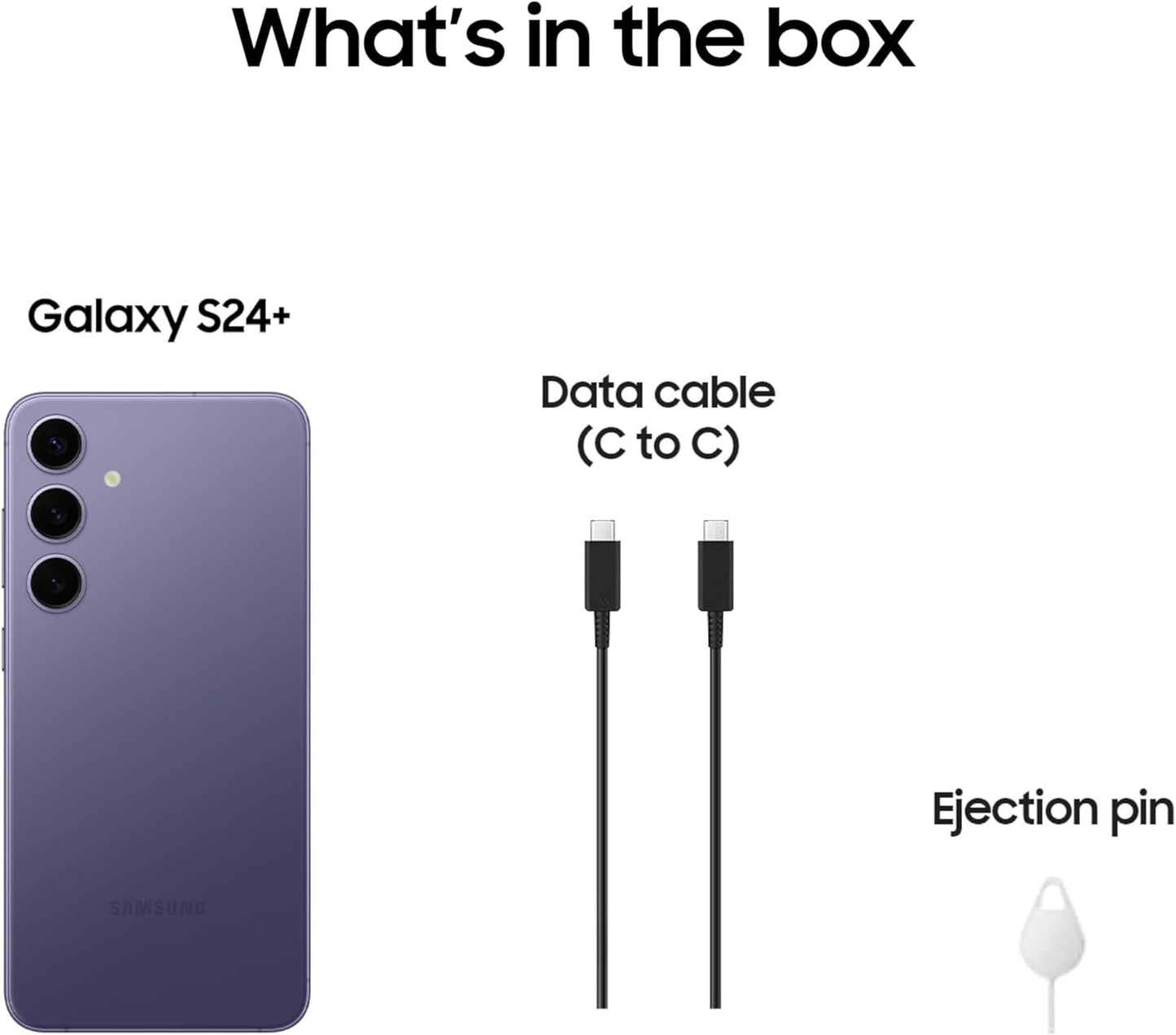 What's in the box

Galaxy S24+

SAMSUNG

Data cable (C to C)

Ejection pin