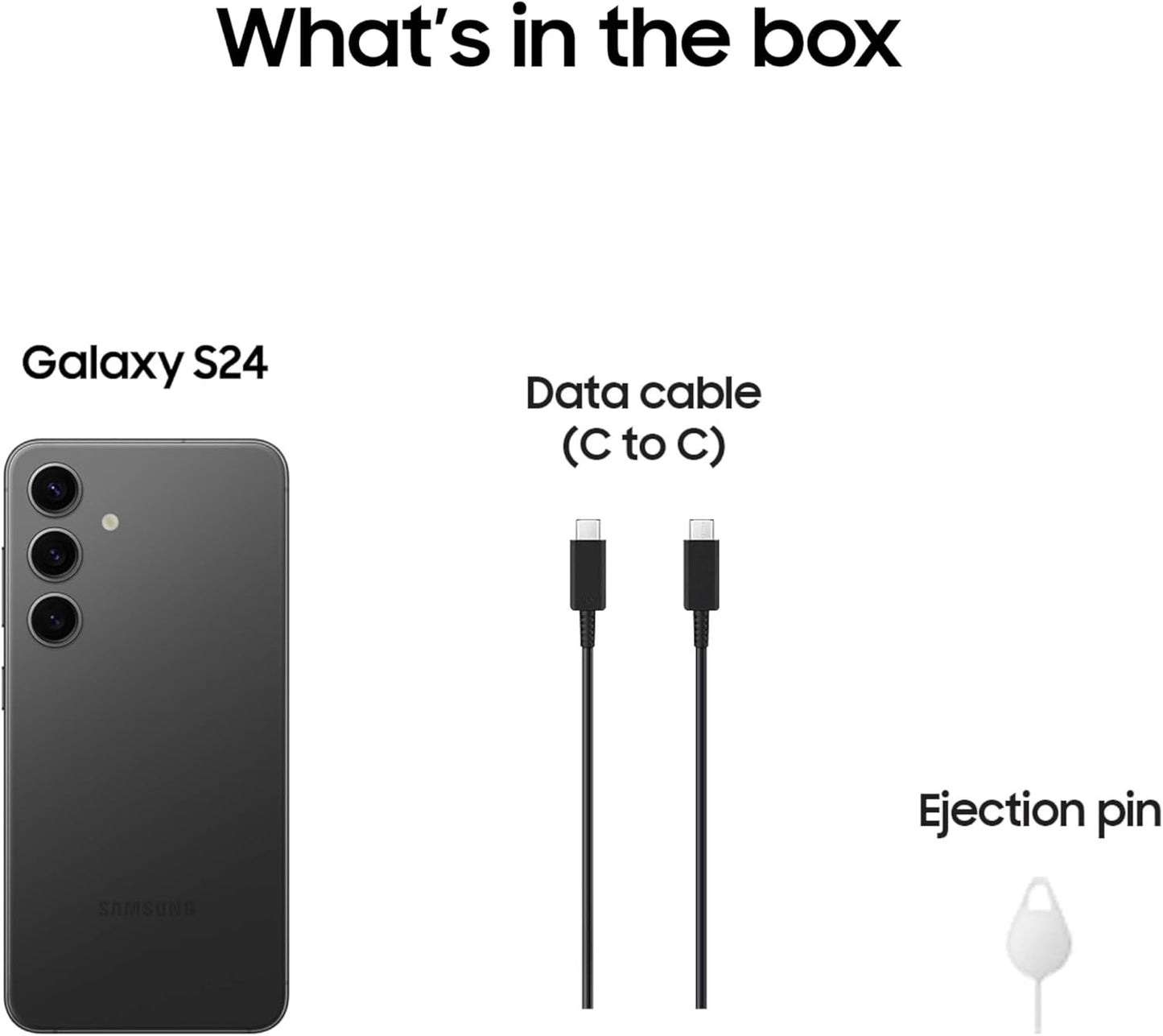 What's in the box

Galaxy S24

SAMSUNG

Data cable
(C to C)

Ejection pin