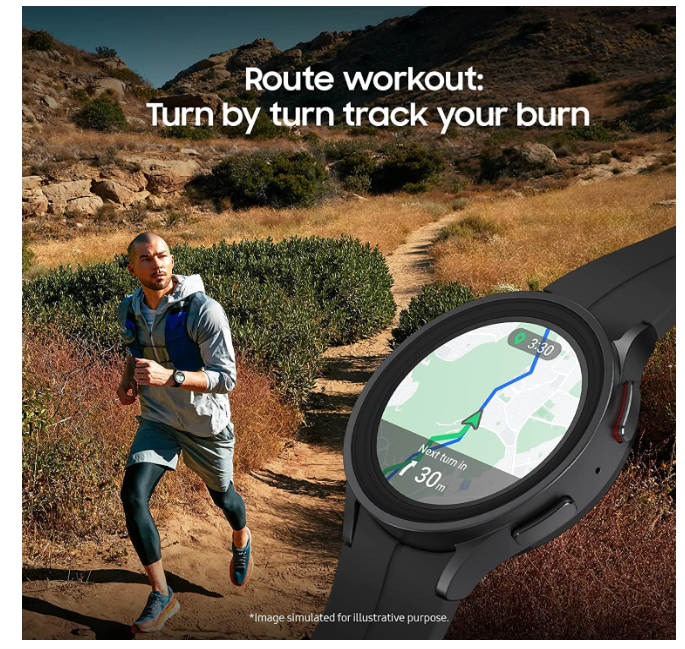 Route workout:
Turn by turn track your burn

3:30

Next turn in
30m

*Image simulated for illustrative purpose.